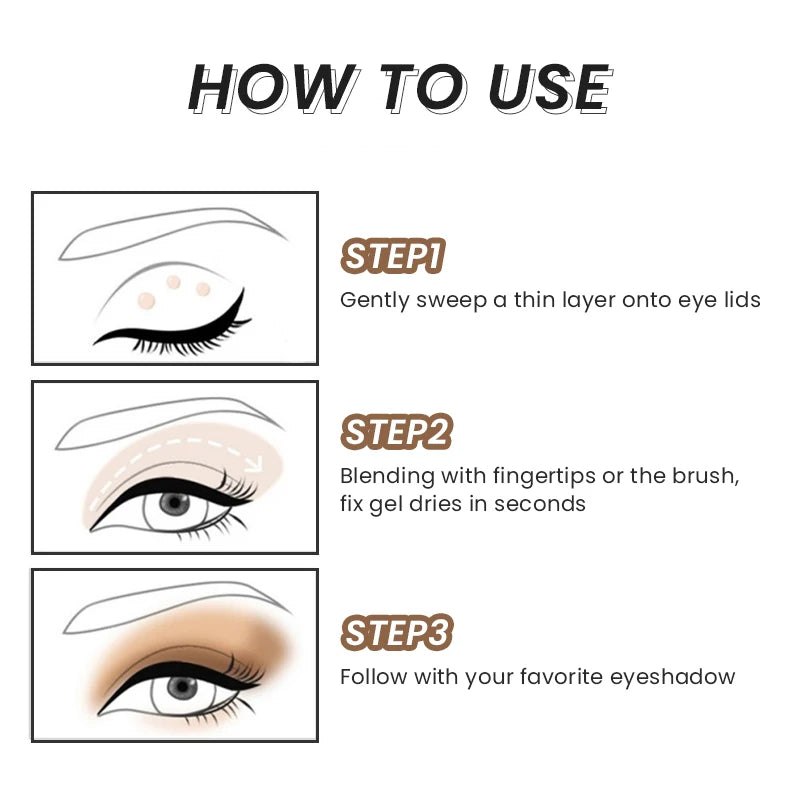 HOW TO USE

STEP1
Gently sweep a thin layer onto eye lids

STEP2
Blending with fingertips or the brush, fix gel dries in seconds

STEP3
Follow with your favorite eyeshadow