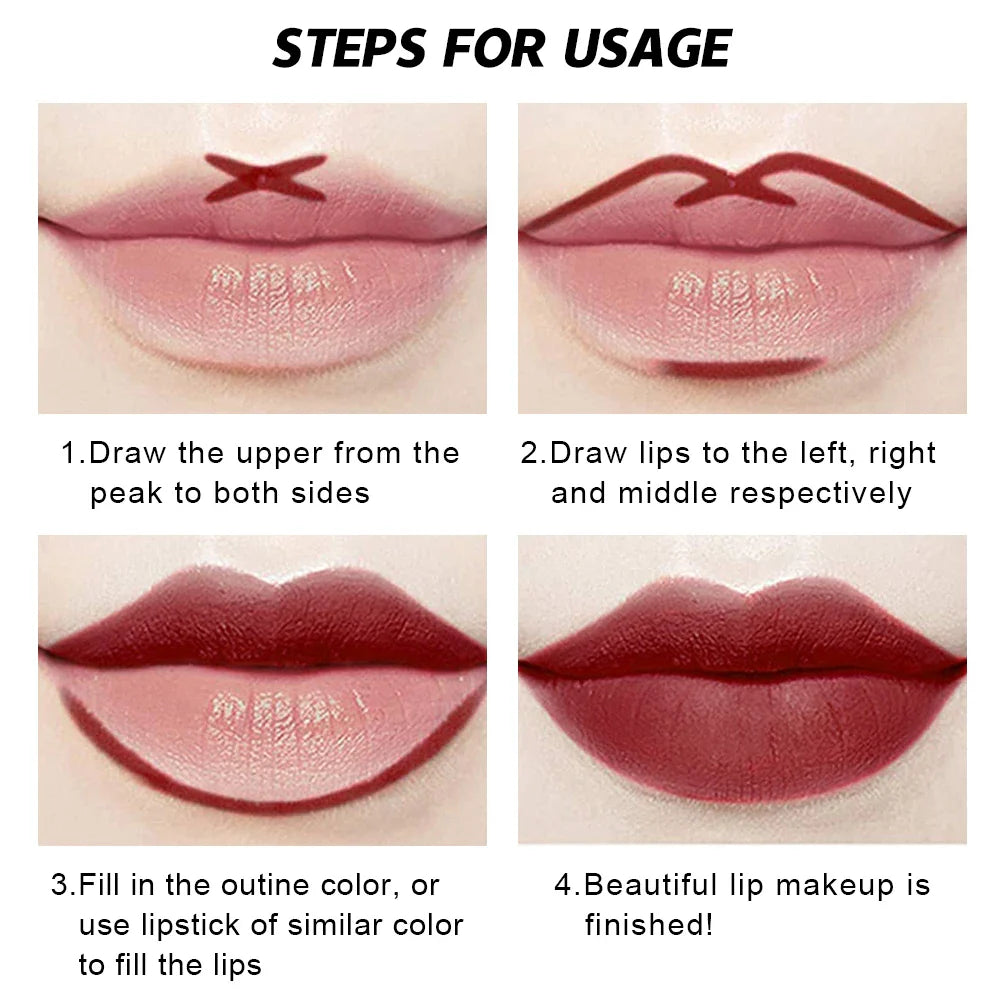 STEPS FOR USAGE

1.Draw the upper from the peak to both sides

2.Draw lips to the left, right and middle respectively

3.Fill in the outine color, or use lipstick of similar color to fill the lips

4.Beautiful lip makeup is finished!